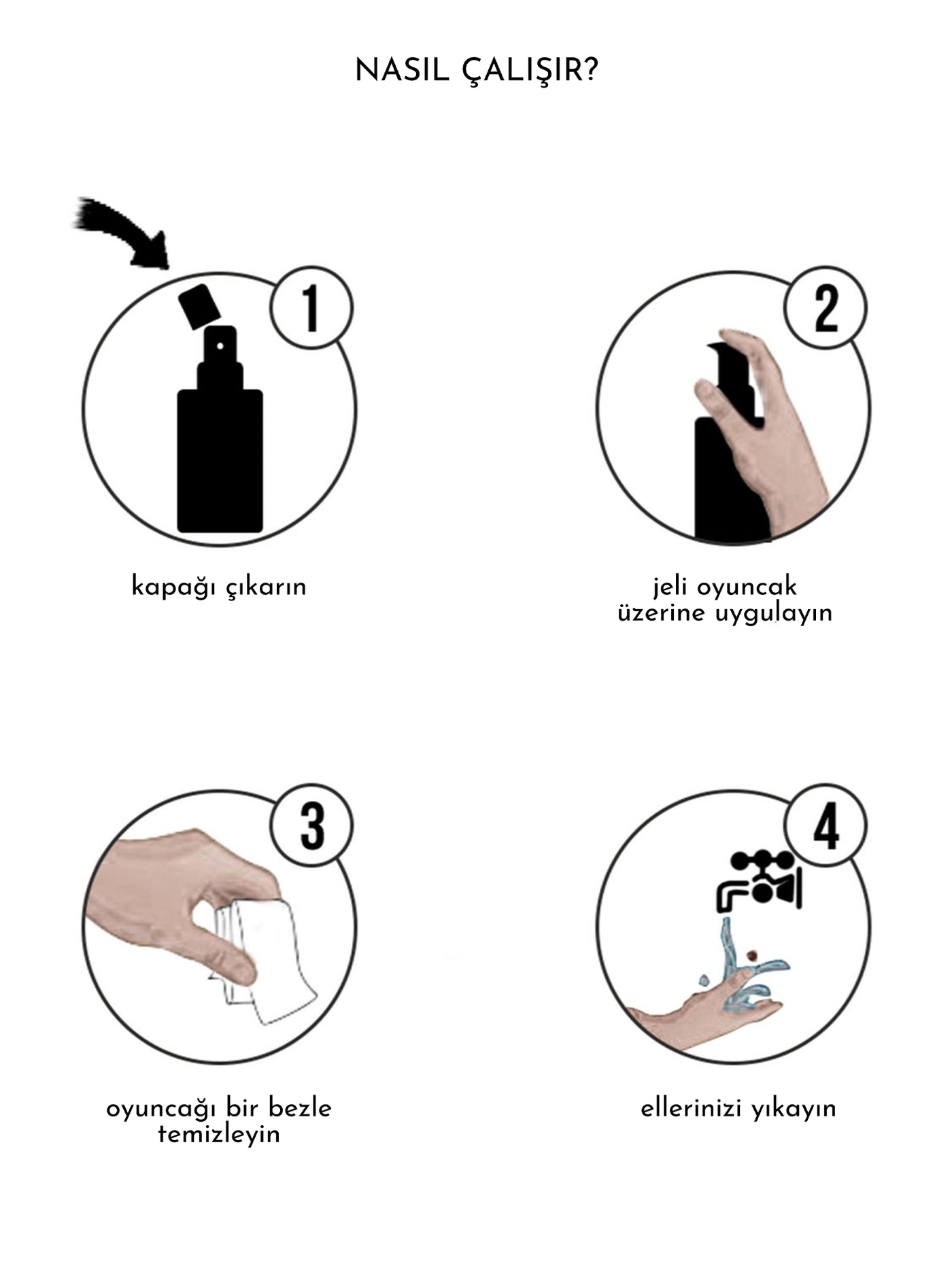 NASIL ÇALIŞIR?

1

kapağı çıkarın

2

jeli oyuncak üzerine uygulayın

3

oyuncağı bir bezle temizleyin

4

ellerinizi yıkayın